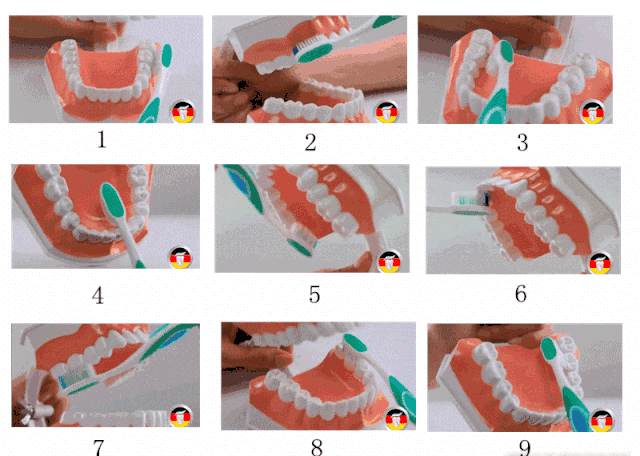 1

2

3

4

5

6

7

8

9